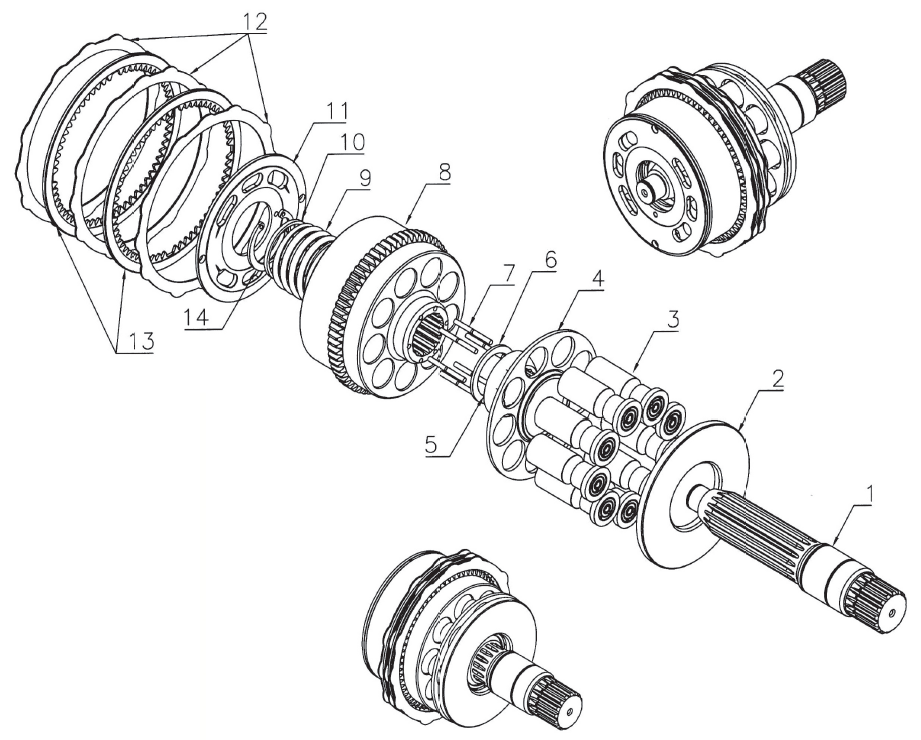 12
11
10
9
8
7
6
4
3
2
1
5
14
13